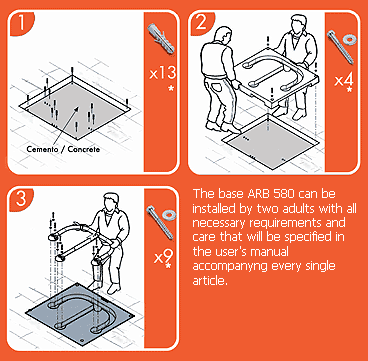 1

Cemento / Concrete

x13
*

2

x4
*

3

x9
*

The base ARB 580 can be installed by two adults with all necessary requirements and care that will be specified in the user's manual accompanyng every single article.